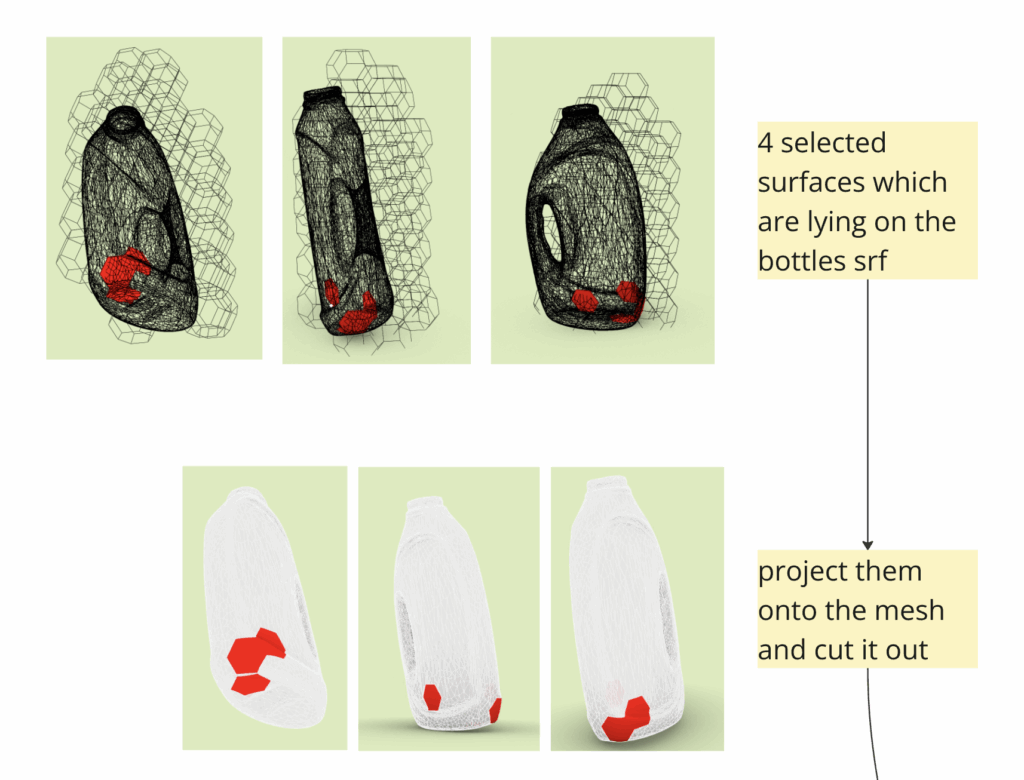 4 selected surfaces which are lying on the bottles srf

project them onto the mesh and cut it out