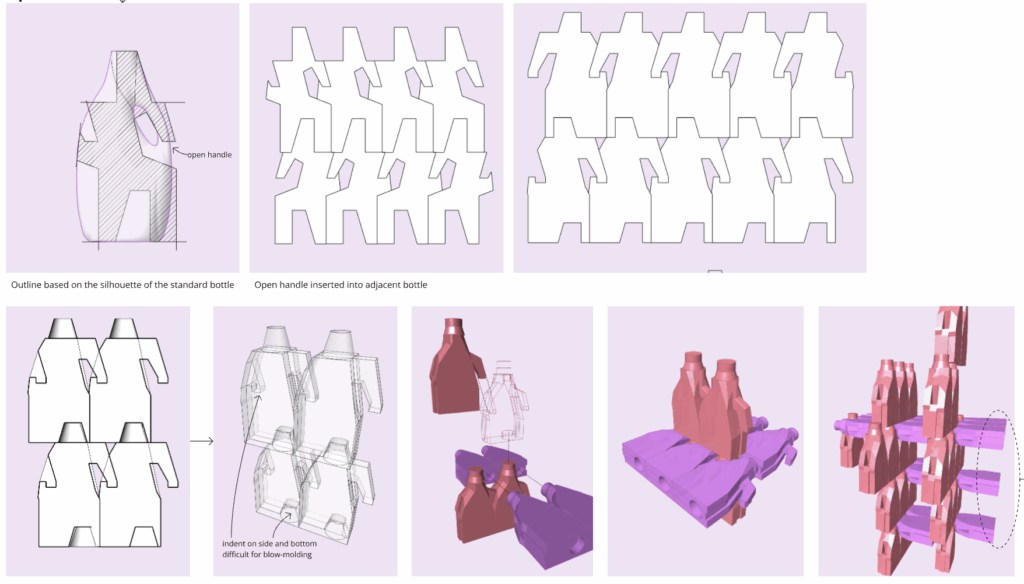 open handle

Outline based on the silhouette of the standard bottle

Open handle inserted into adjacent bottle

indent on side and bottom difficult for blow-molding